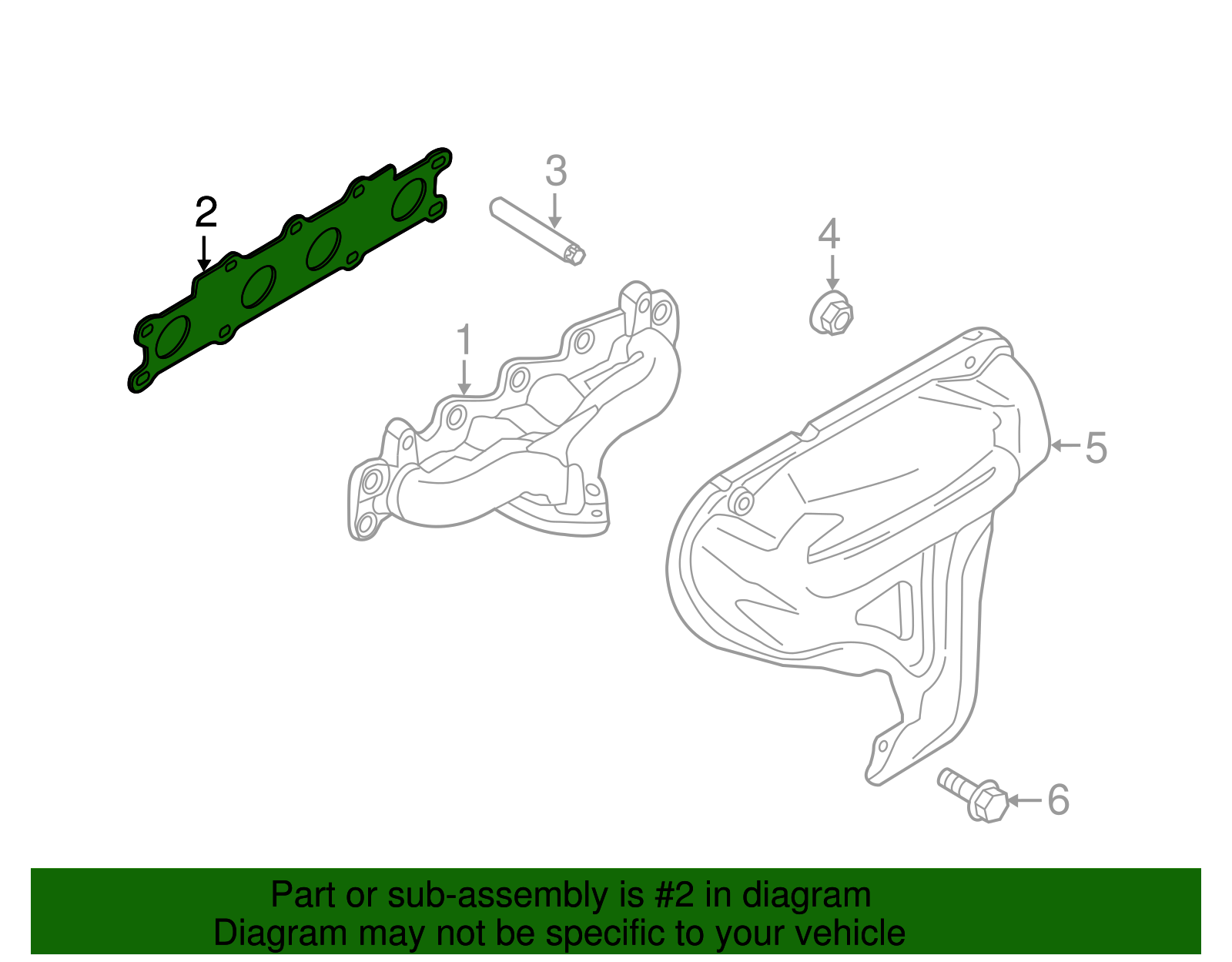 2

3

4

1

5

6

Part or sub-assembly is #2 in diagram
Diagram may not be specific to your vehicle