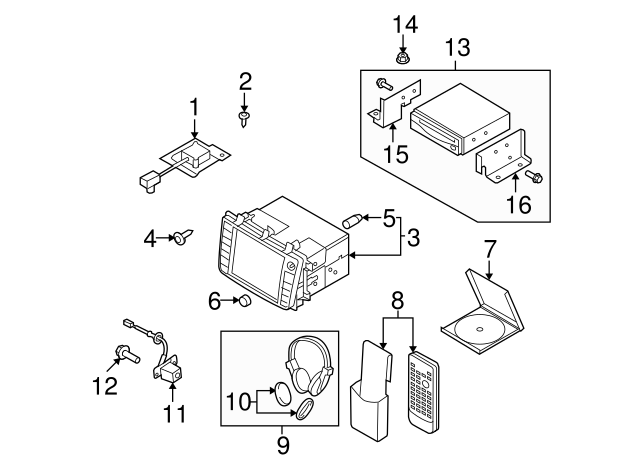 14
13
2
1
15
16
5
3
4
7
6
8
12
10
11
9