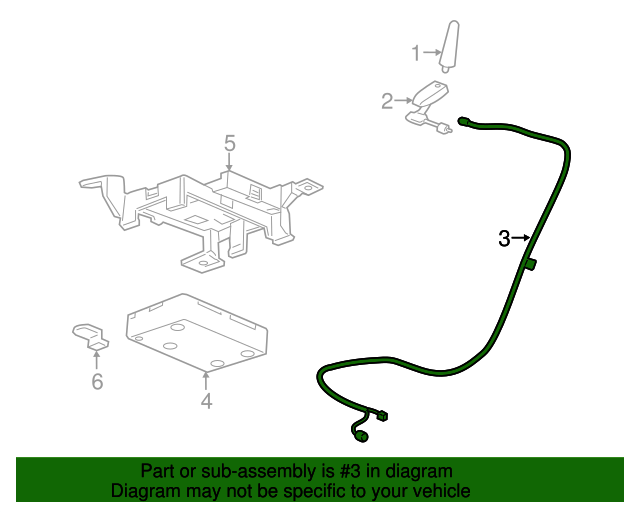 1
2
5
3
6
4

Part or sub-assembly is #3 in diagram
Diagram may not be specific to your vehicle