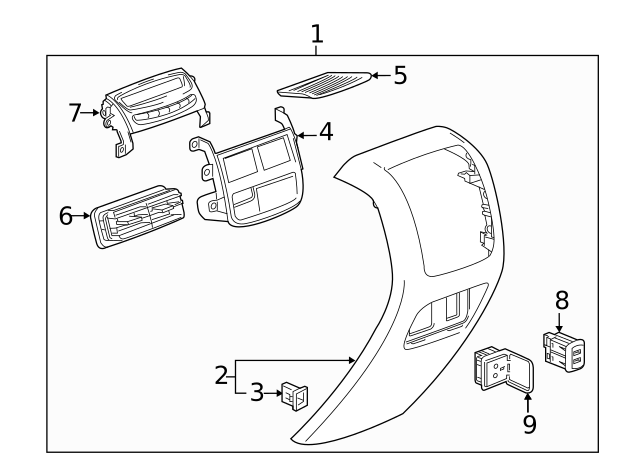 1
5
7
4
6
8
2
3
9