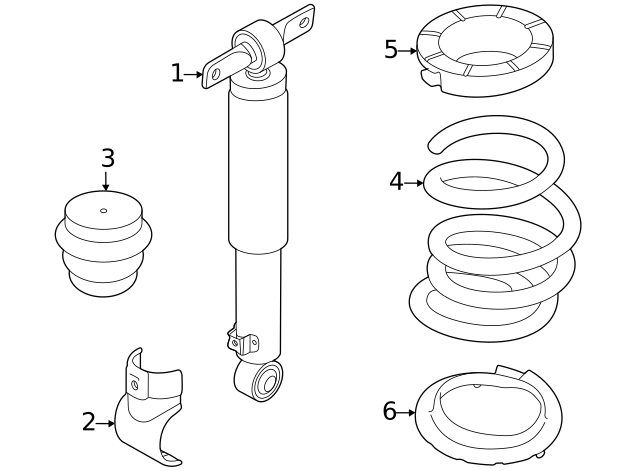 1
3
2
5
4
6