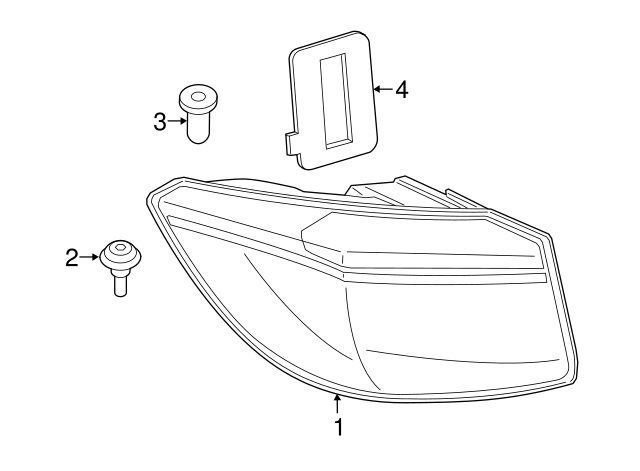 4
3
2
1