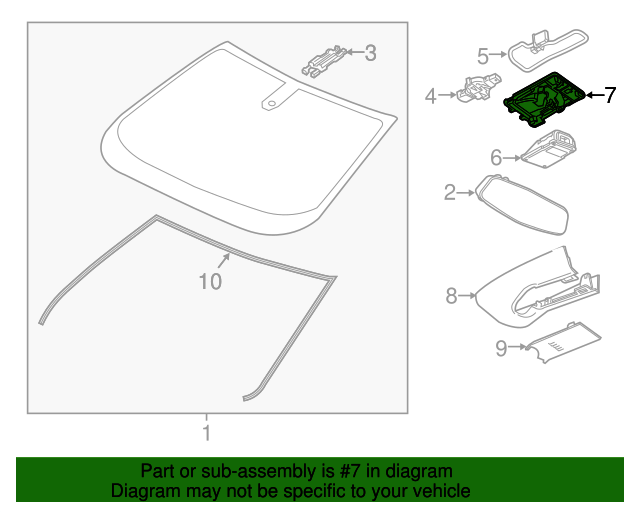 3
5
4
7
6
2
10
8
9
1

Part or sub-assembly is #7 in diagram
Diagram may not be specific to your vehicle