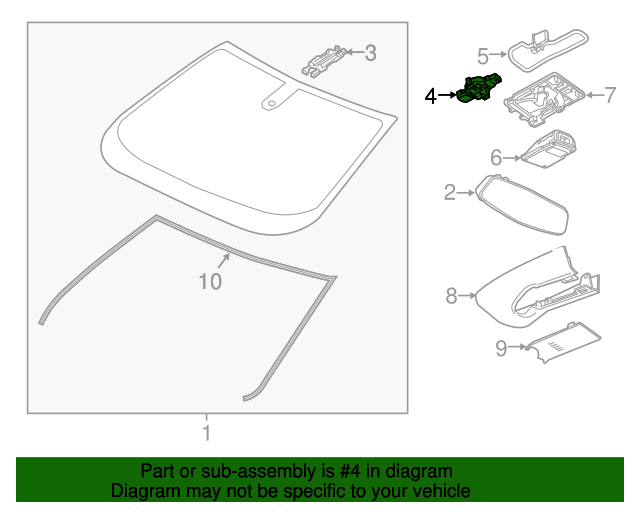 3
5
4
7
6
2
10
8
9
1

Part or sub-assembly is #4 in diagram
Diagram may not be specific to your vehicle