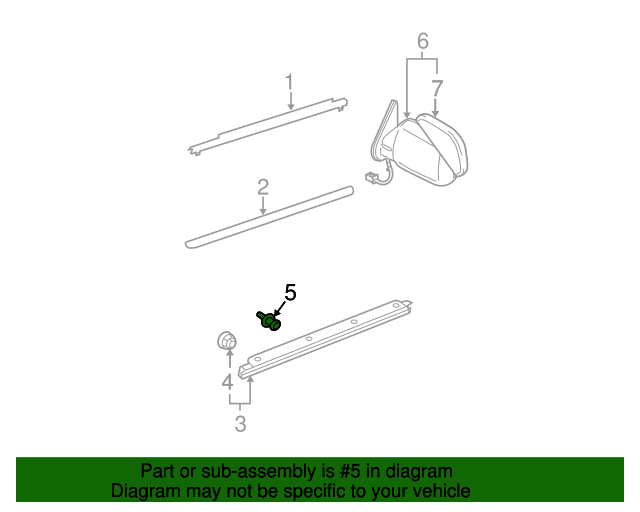 6
7
1
2
5
4
3

Part or sub-assembly is #5 in diagram
Diagram may not be specific to your vehicle