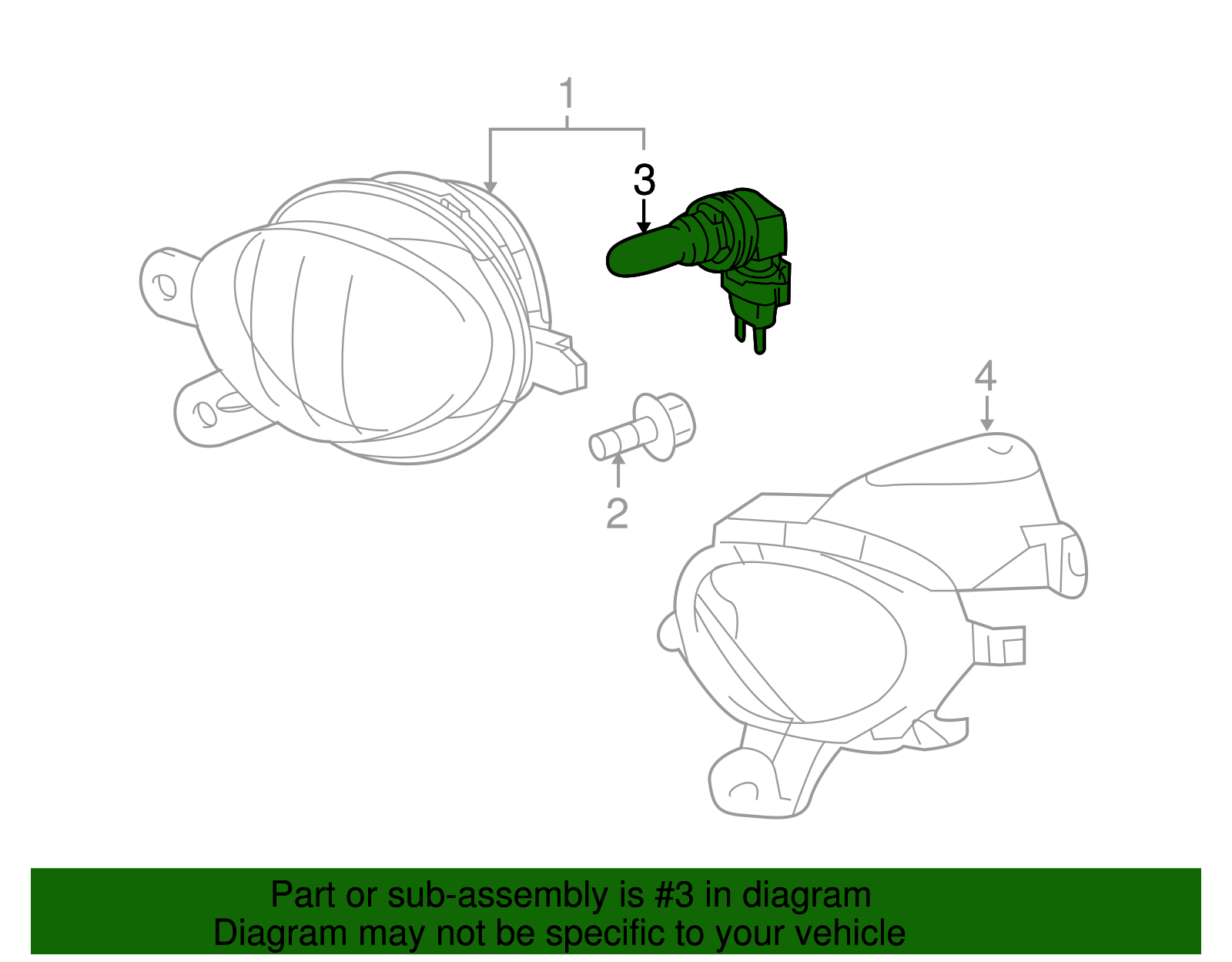 1
3
4
2

Part or sub-assembly is #3 in diagram
Diagram may not be specific to your vehicle