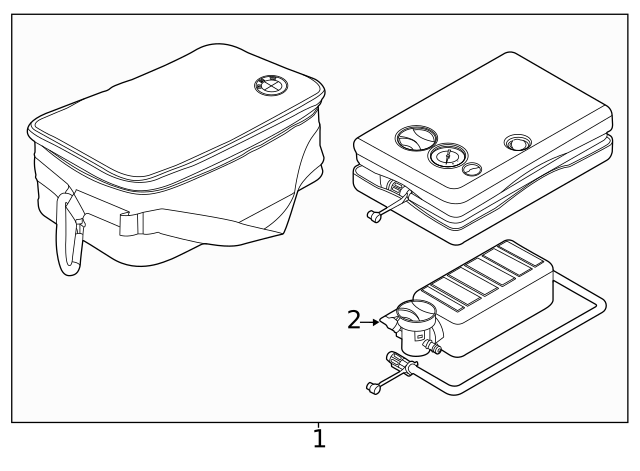 2
1