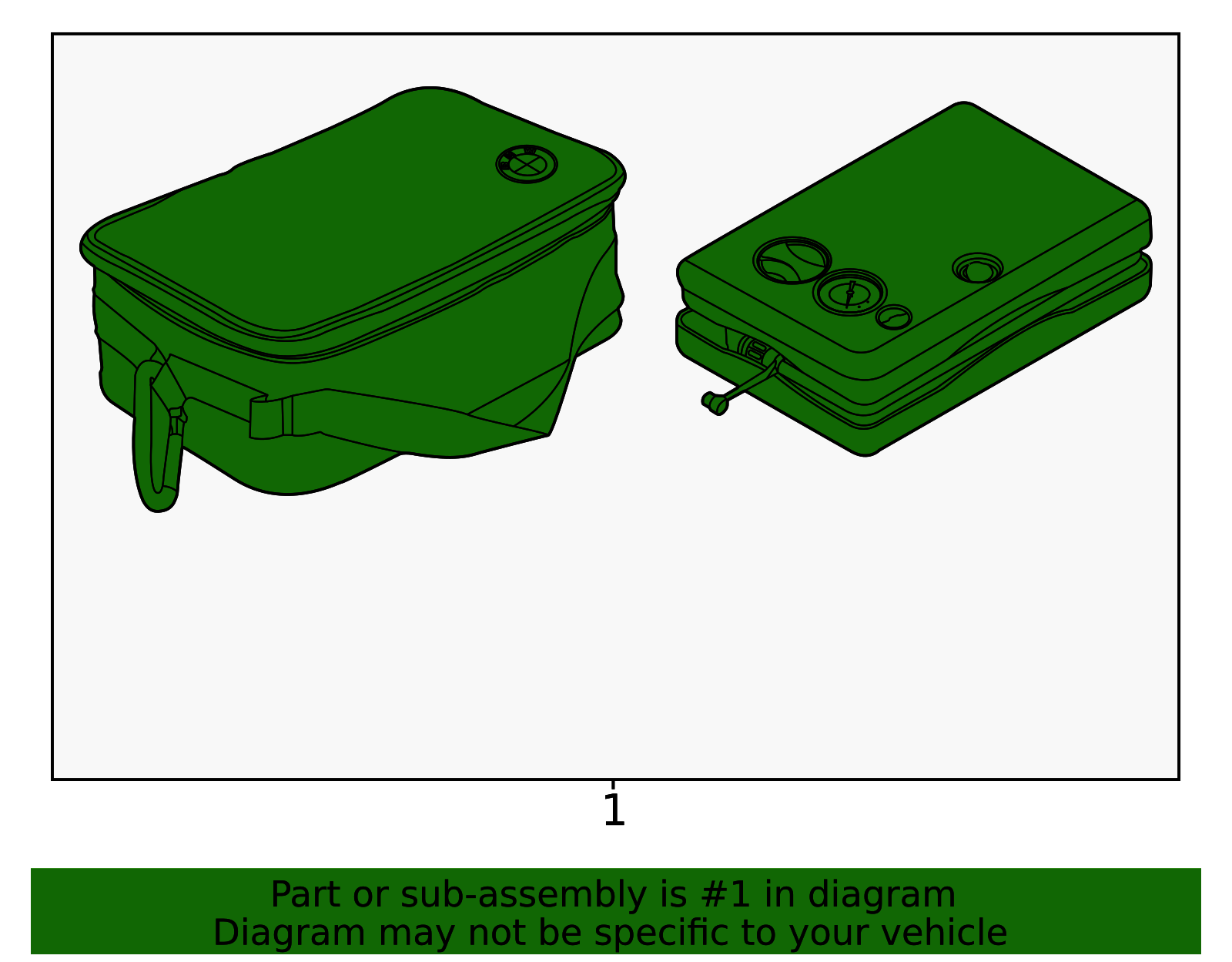 1

Part or sub-assembly is #1 in diagram
Diagram may not be specific to your vehicle