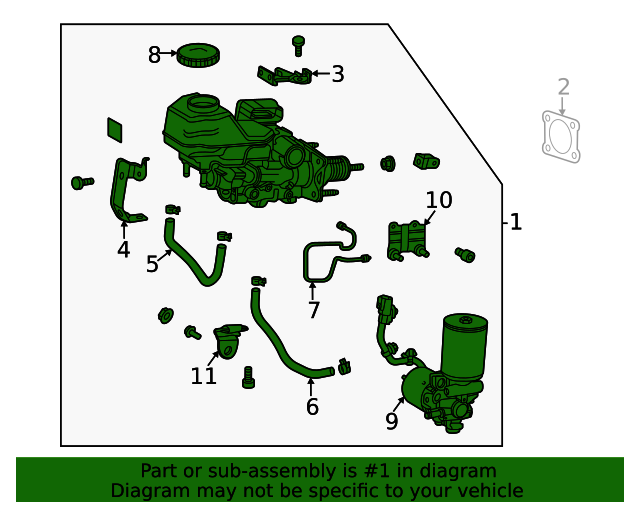 8
3
2
10
1
4
5
7
11
6
9

Part or sub-assembly is #1 in diagram
Diagram may not be specific to your vehicle