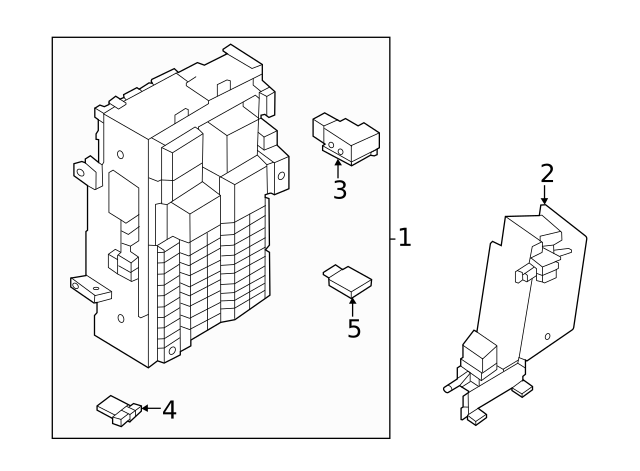 3
2
1
5
4