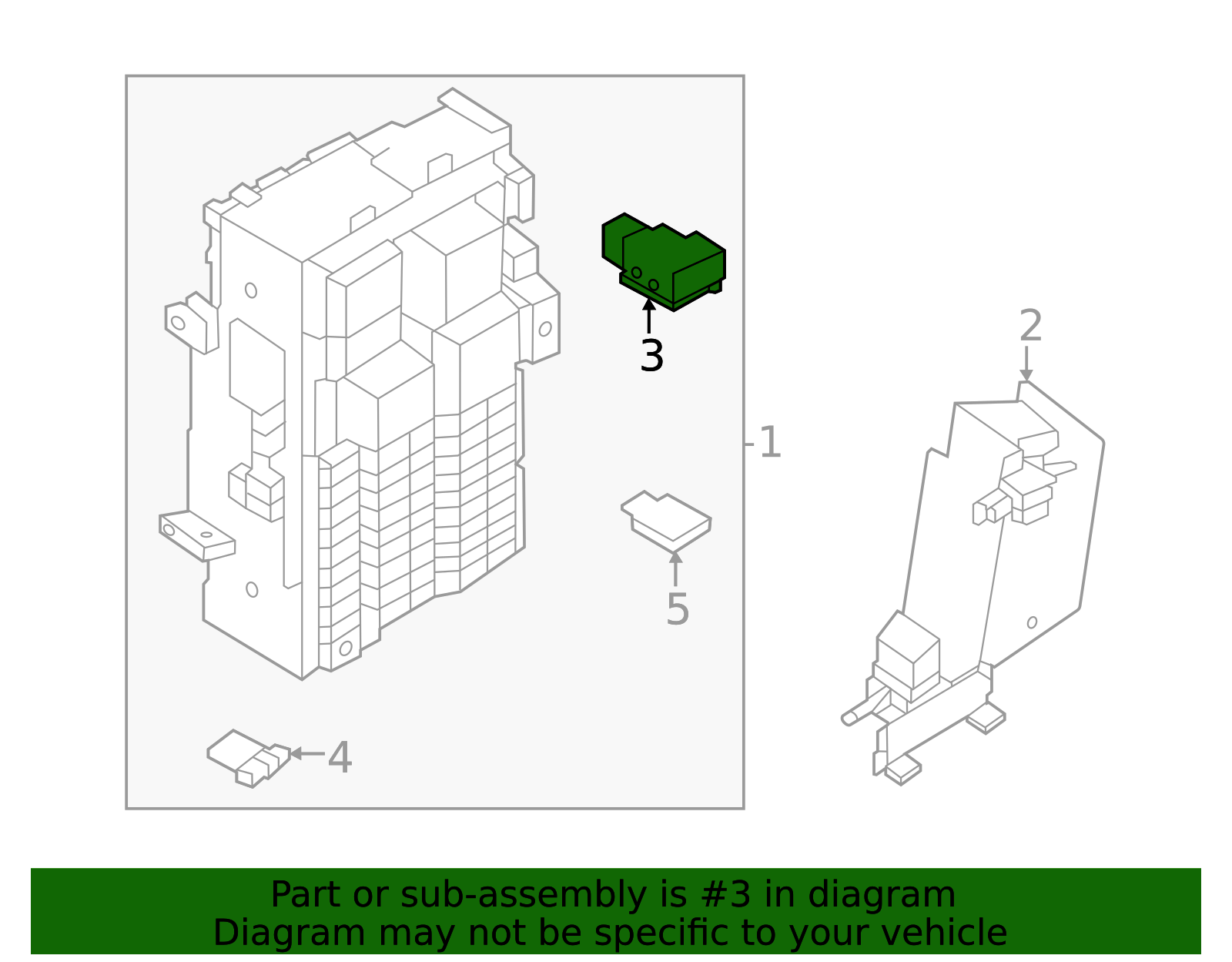 3
2
1
5
4

Part or sub-assembly is #3 in diagram
Diagram may not be specific to your vehicle