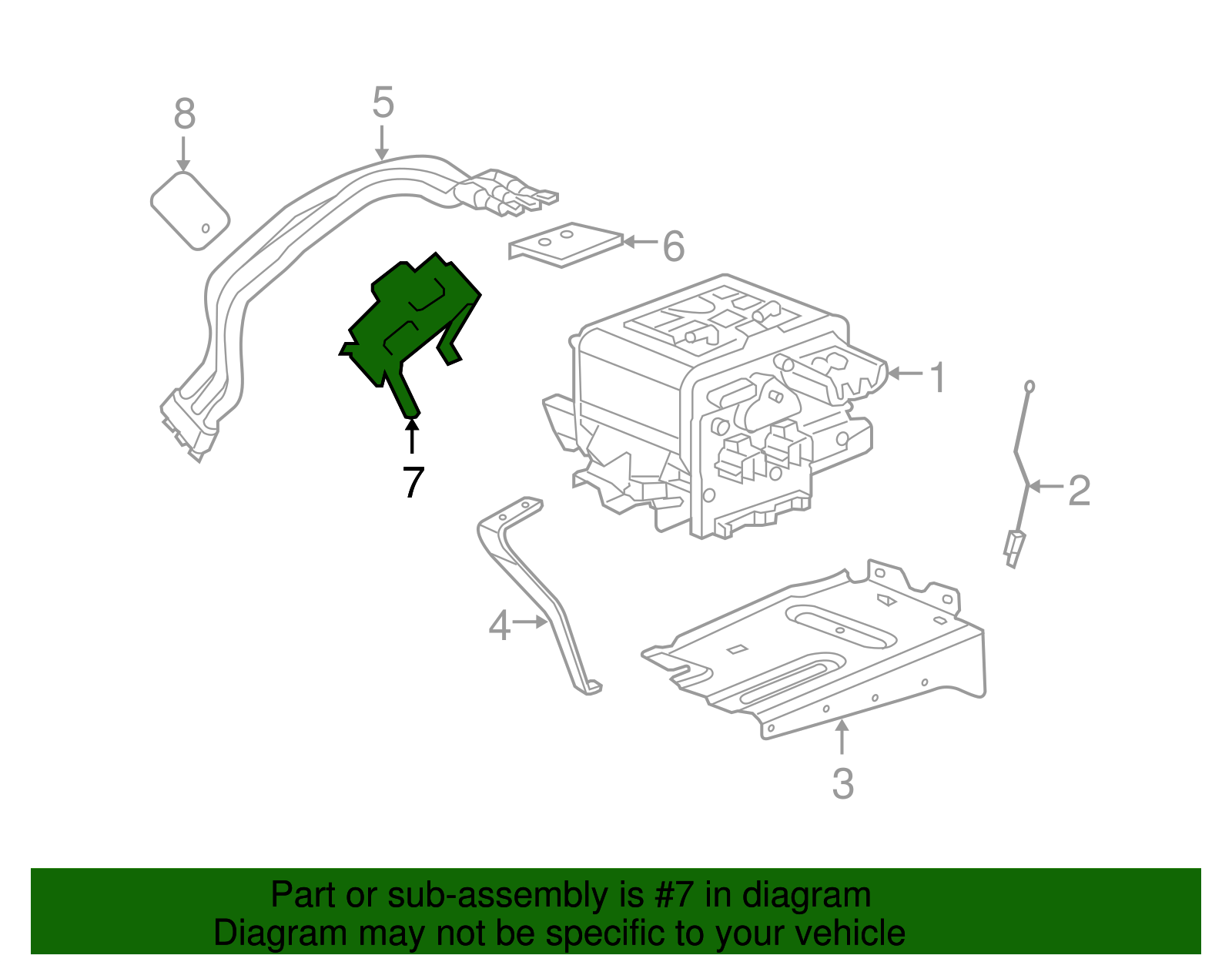 8
5
6
1
7
2
4
3

Part or sub-assembly is #7 in diagram
Diagram may not be specific to your vehicle