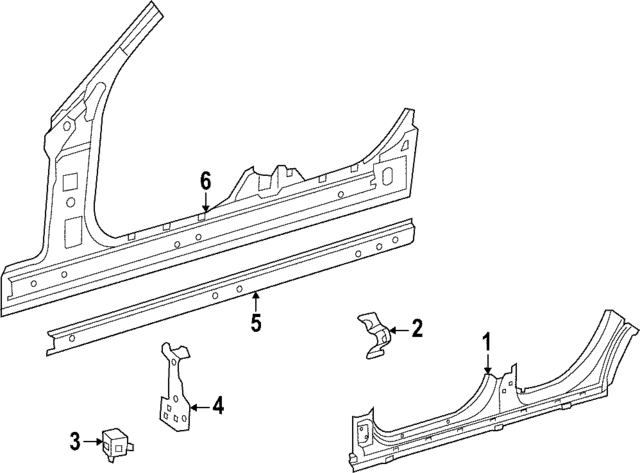 6
5
2
1
4
3