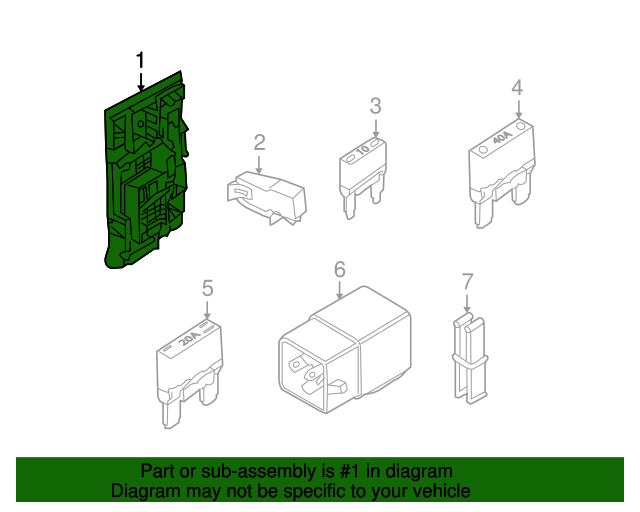 1

2

3

10

4

40A

5

20A

6

7

Part or sub-assembly is #1 in diagram
Diagram may not be specific to your vehicle