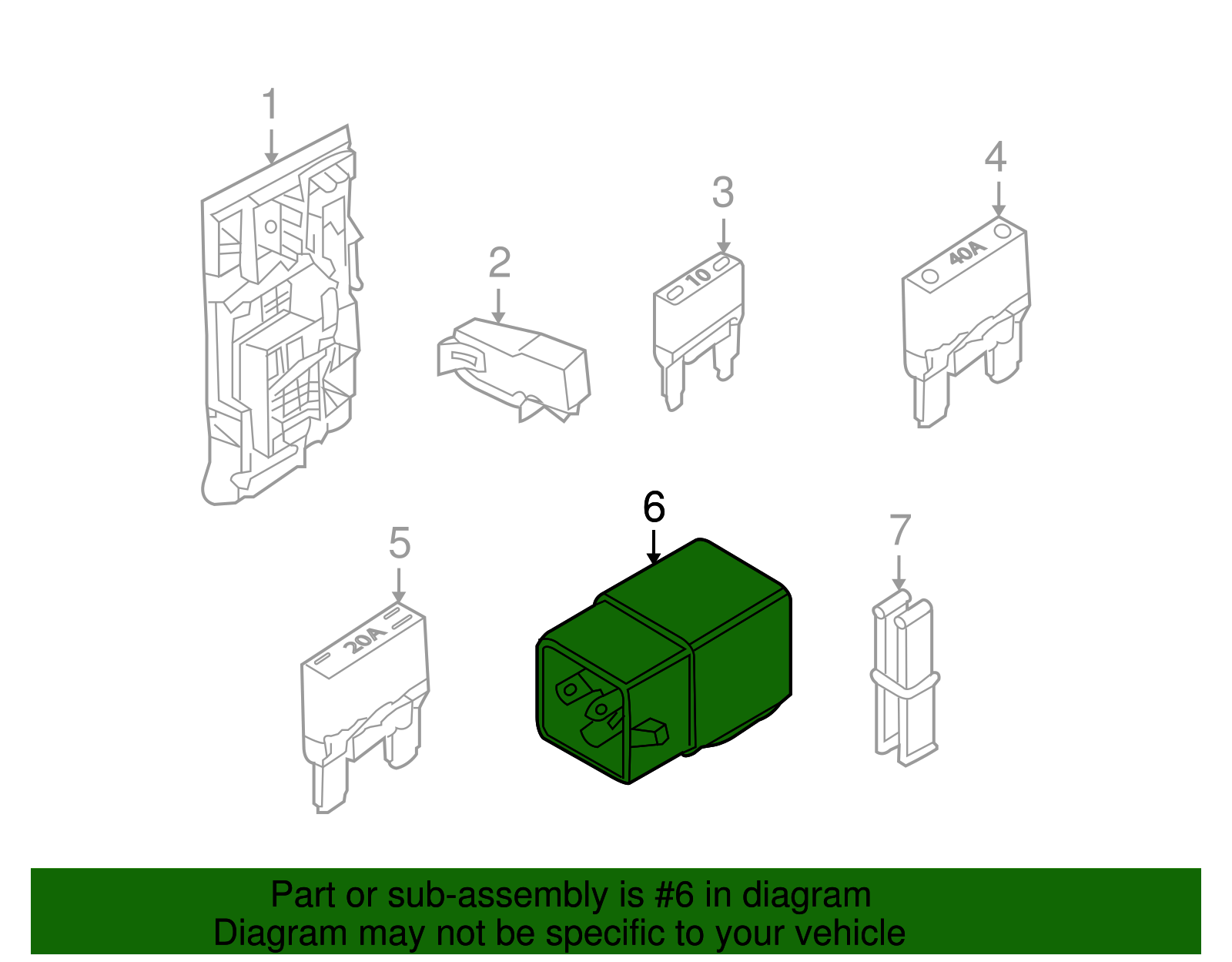 1

2

3

10

4

40A

5

20A

6

7

Part or sub-assembly is #6 in diagram
Diagram may not be specific to your vehicle