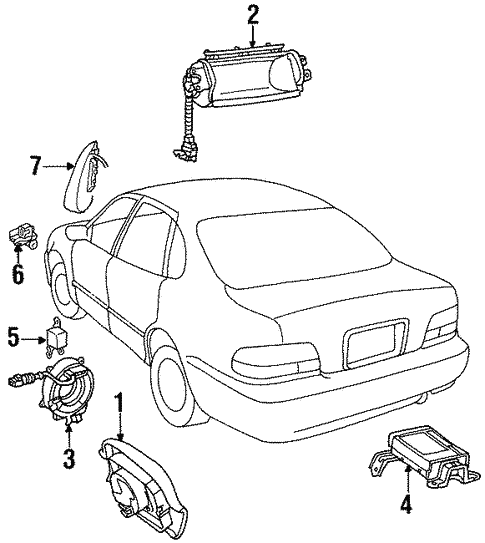 2
7
6
5
3
1
4