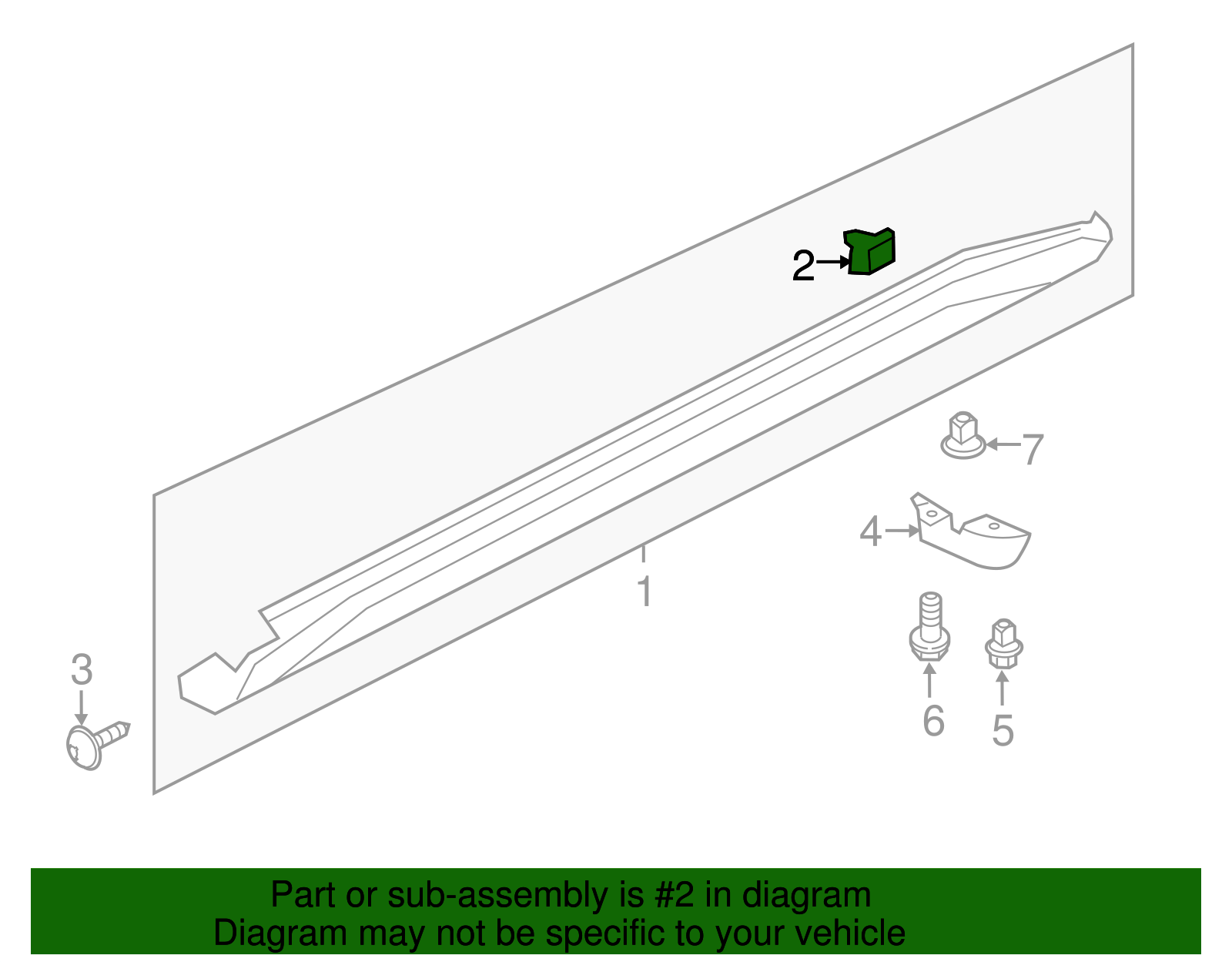 2
7
4
1
3
6
5

Part or sub-assembly is #2 in diagram
Diagram may not be specific to your vehicle