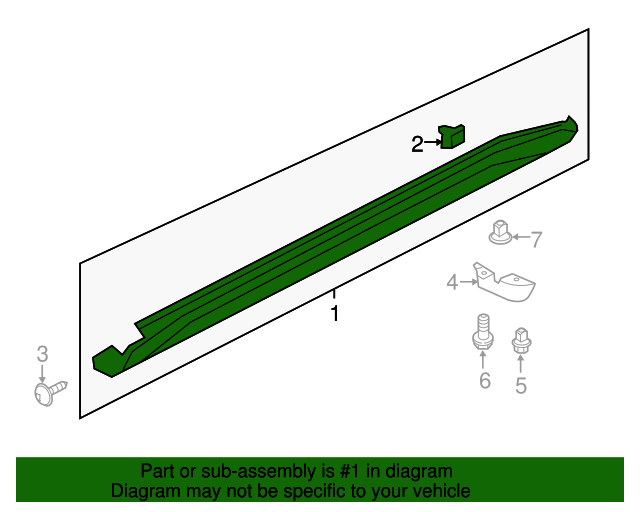 2
7
4
1
3
6
5

Part or sub-assembly is #1 in diagram
Diagram may not be specific to your vehicle