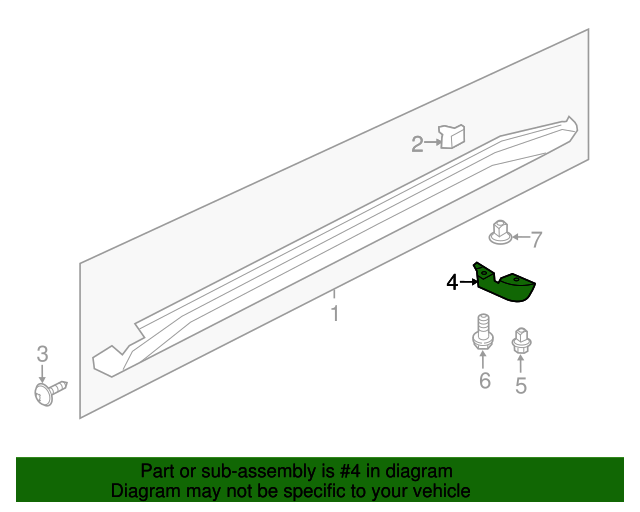 2
7
4
1
3
6
5

Part or sub-assembly is #4 in diagram
Diagram may not be specific to your vehicle