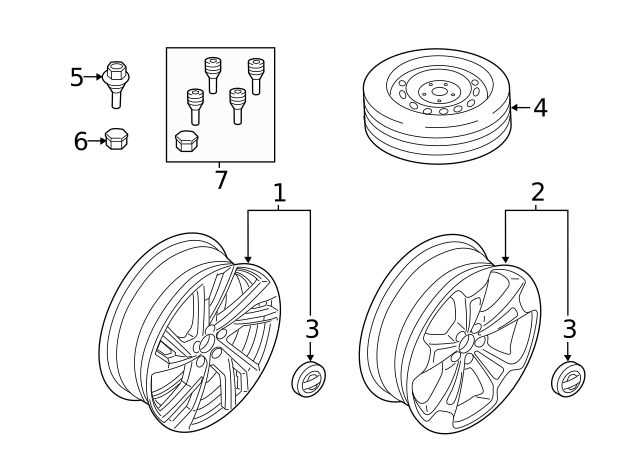 5
6
7
4
1
2
3
3