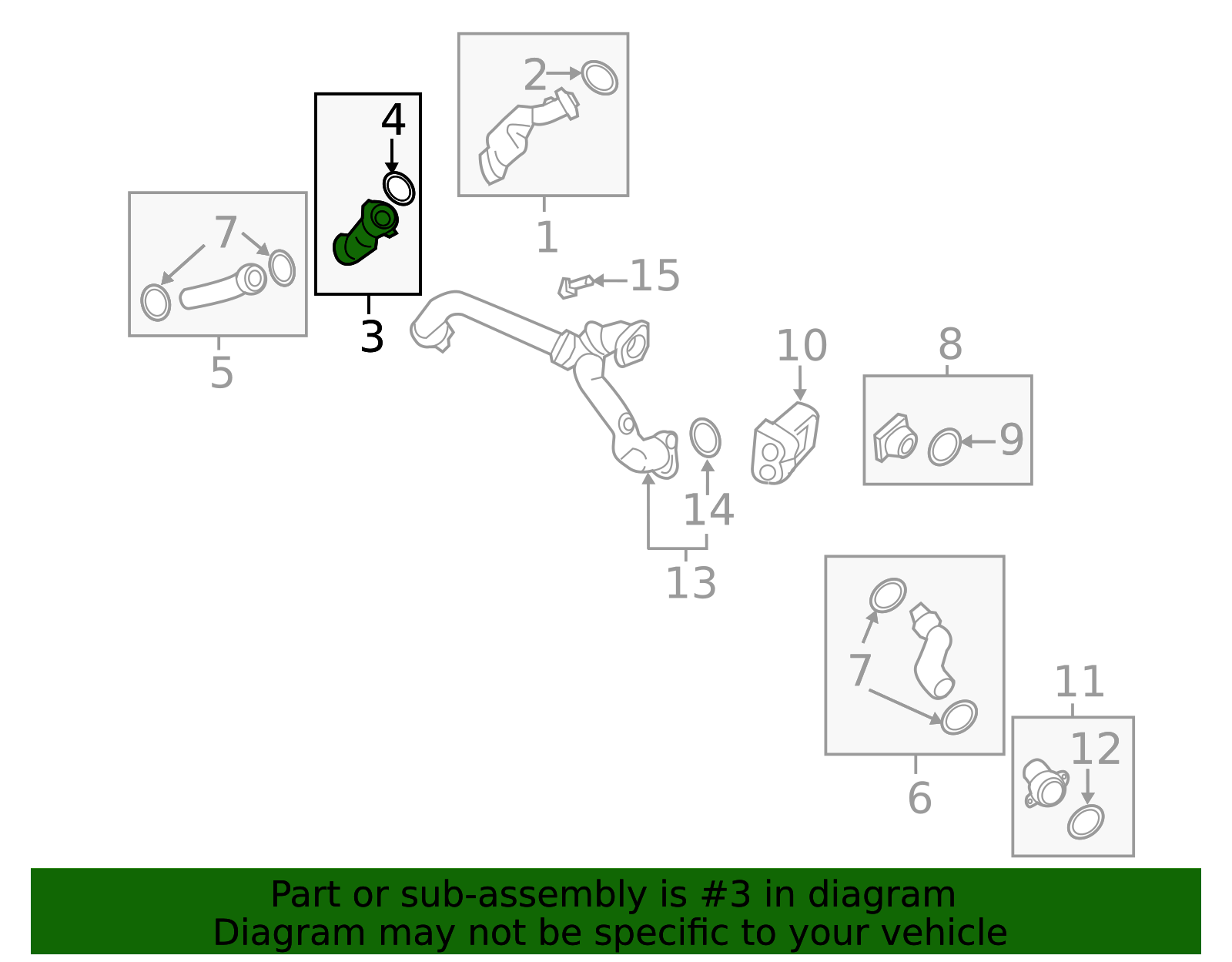 2
1
4
3
7
5
15
10
8
9
14
13
7
6
11
12

Part or sub-assembly is #3 in diagram
Diagram may not be specific to your vehicle