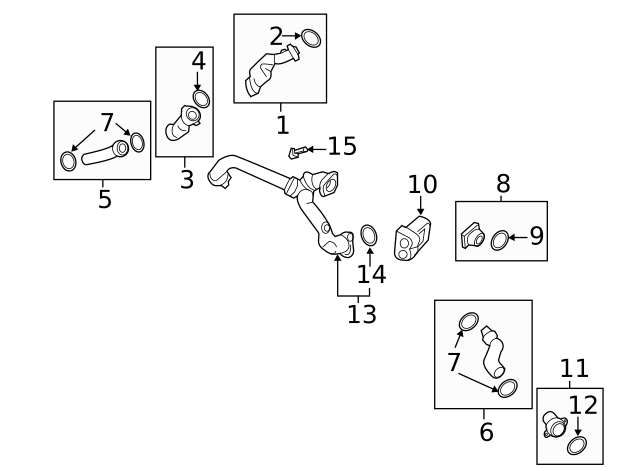 2
1
4
3
7
5
15
10
8
9
14
13
7
6
11
12