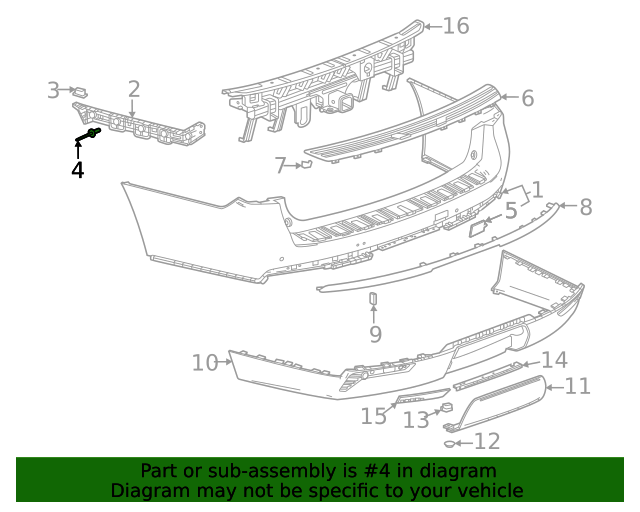 16
3
2
6
4
7
1
5
8
9
10
14
11
15
13
12
Part or sub-assembly is #4 in diagram
Diagram may not be specific to your vehicle