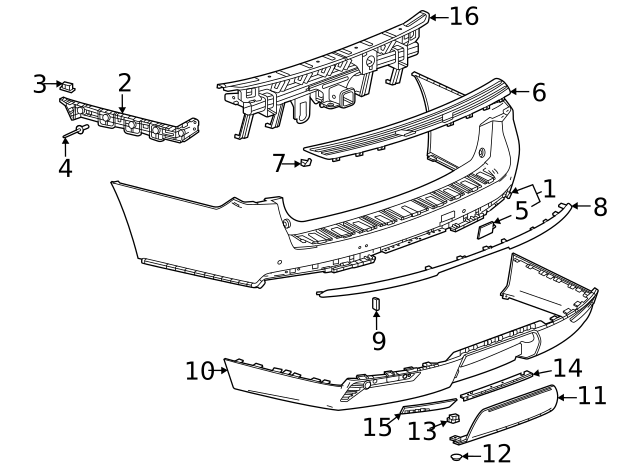 16
3
2
6
4
7
1
5
8
9
10
14
11
15
13
12