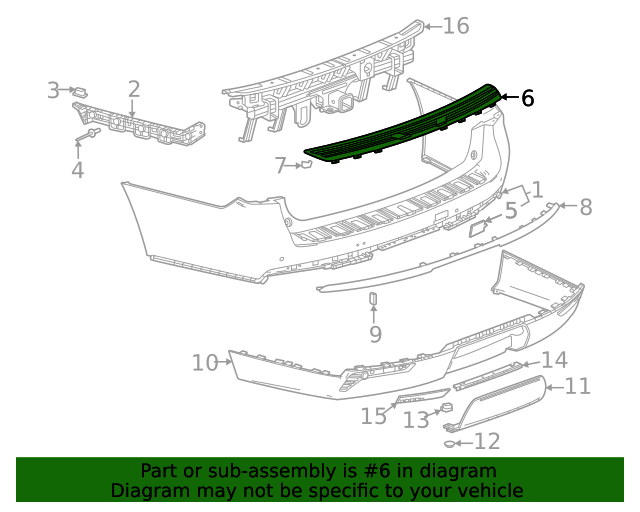 16
3
2
6
4
7
1
5
8
9
10
14
11
15
13
12

Part or sub-assembly is #6 in diagram
Diagram may not be specific to your vehicle