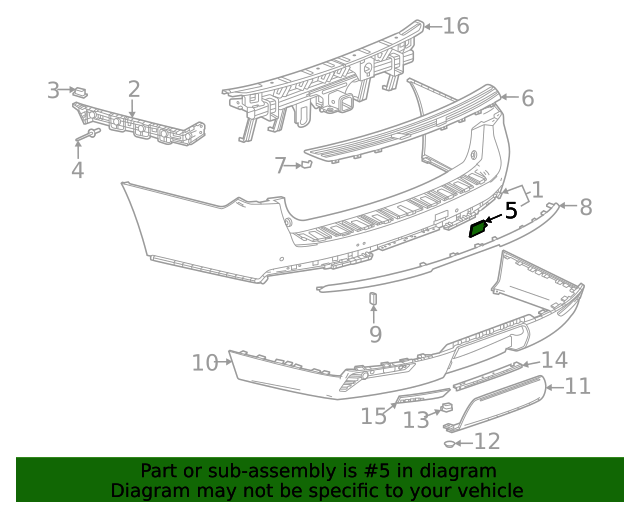 16
3
2
6
4
7
1
5
8
9
10
14
11
15
13
12

Part or sub-assembly is #5 in diagram
Diagram may not be specific to your vehicle