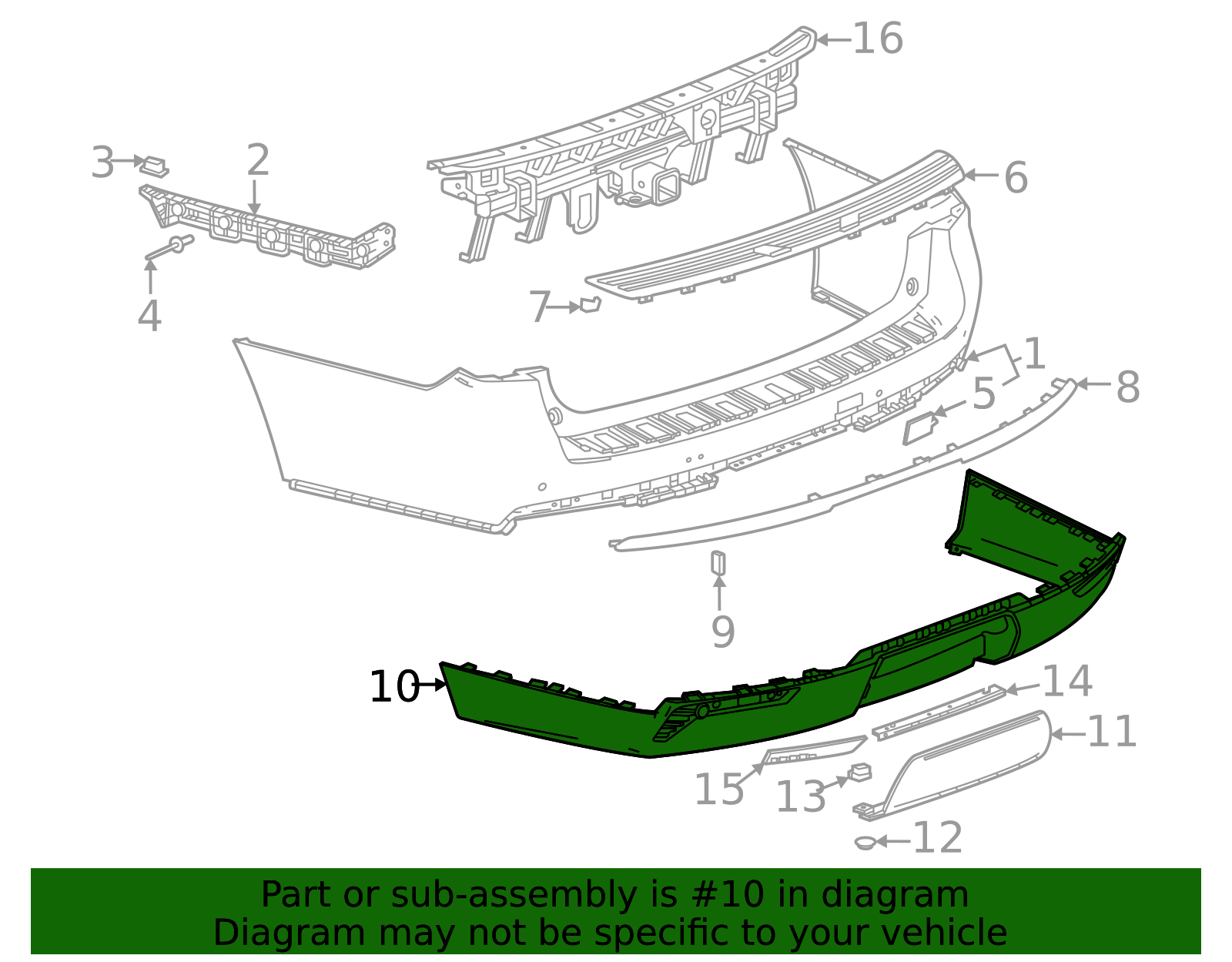 16
3
2
6
4
7
1
5
8
9
10
14
11
15
13
12

Part or sub-assembly is #10 in diagram
Diagram may not be specific to your vehicle