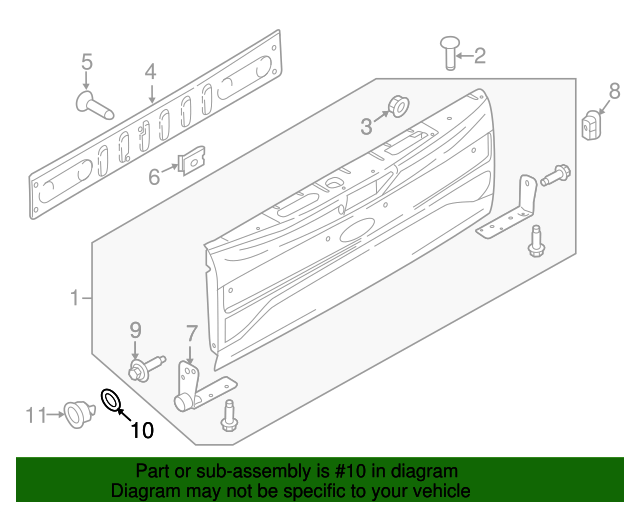 5
4
2
8
3
6
1
9
7
11
10

Part or sub-assembly is #10 in diagram
Diagram may not be specific to your vehicle