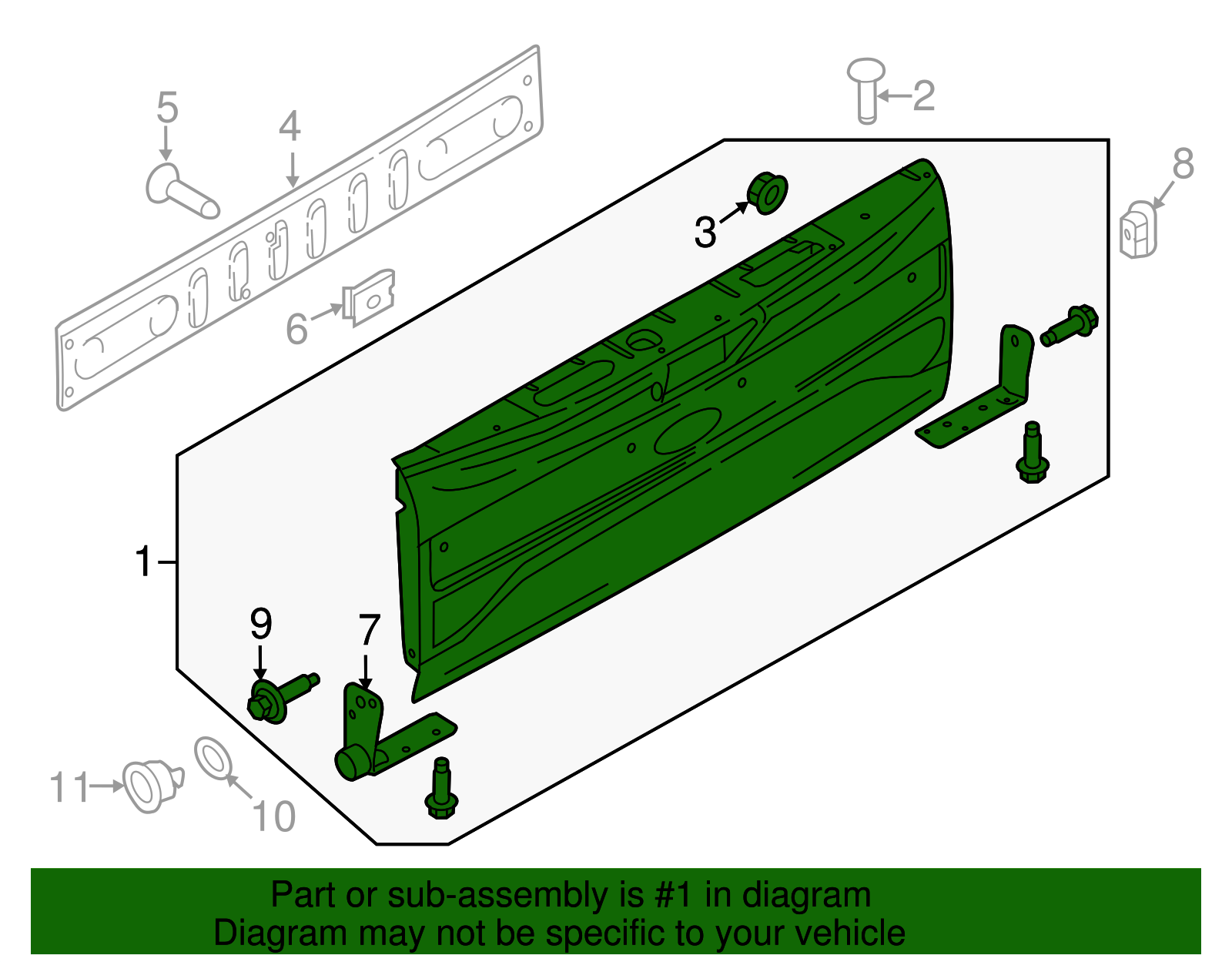 5
4
2
8
3
6
1
9
7
11
10

Part or sub-assembly is #1 in diagram
Diagram may not be specific to your vehicle