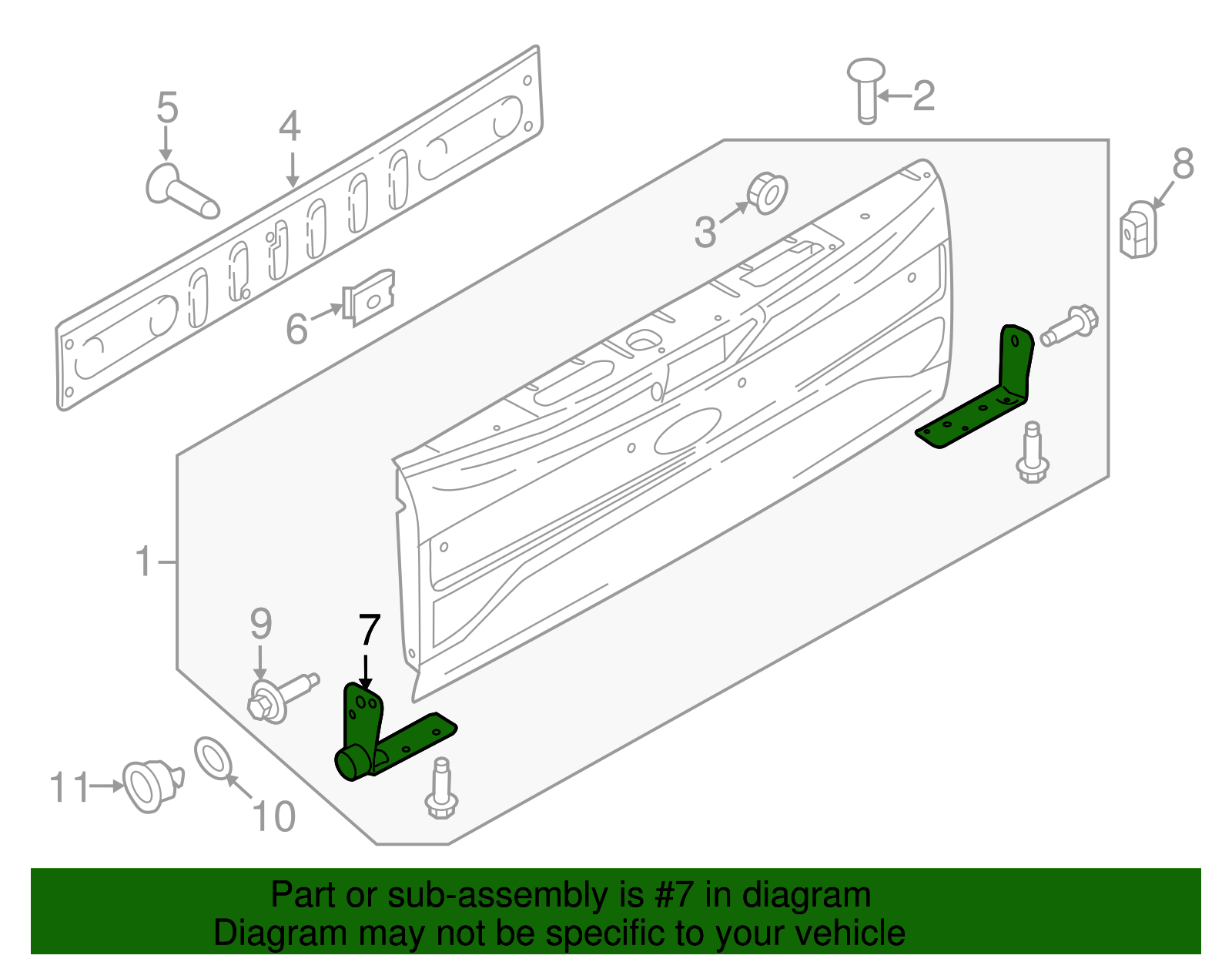 5
4
2
8
3
6
1
9
7
11
10

Part or sub-assembly is #7 in diagram
Diagram may not be specific to your vehicle