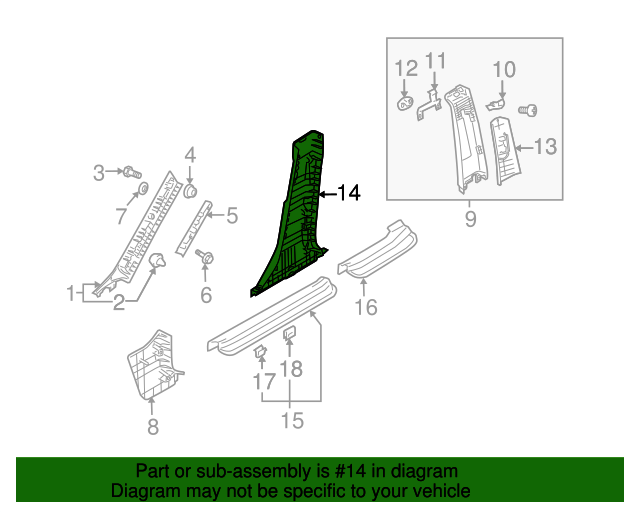 12
11
10
13
9
3
4
7
5
14
6
1
2
16
8
17
18
15

Part or sub-assembly is #14 in diagram
Diagram may not be specific to your vehicle