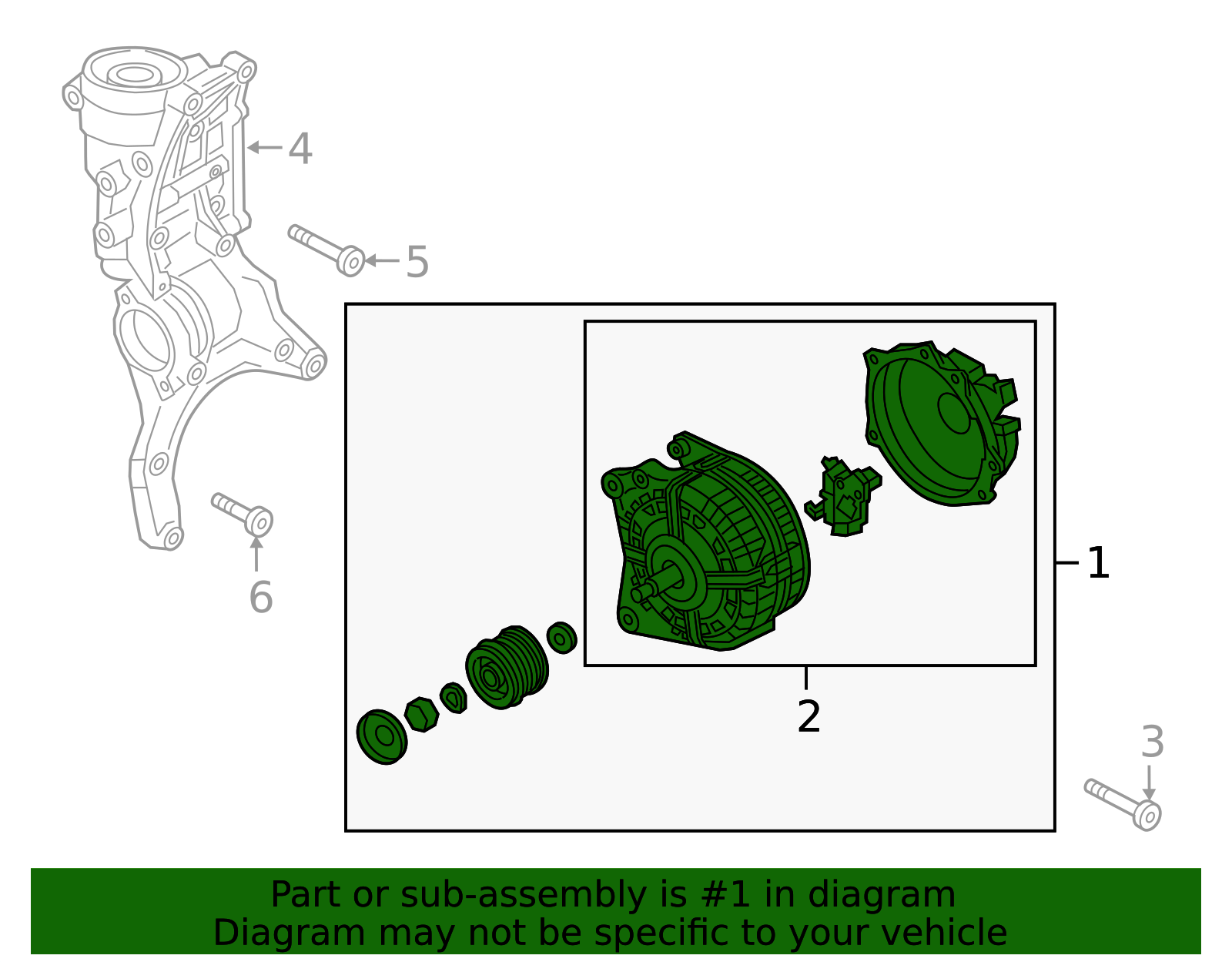 4
5
6
1
2
3

Part or sub-assembly is #1 in diagram
Diagram may not be specific to your vehicle