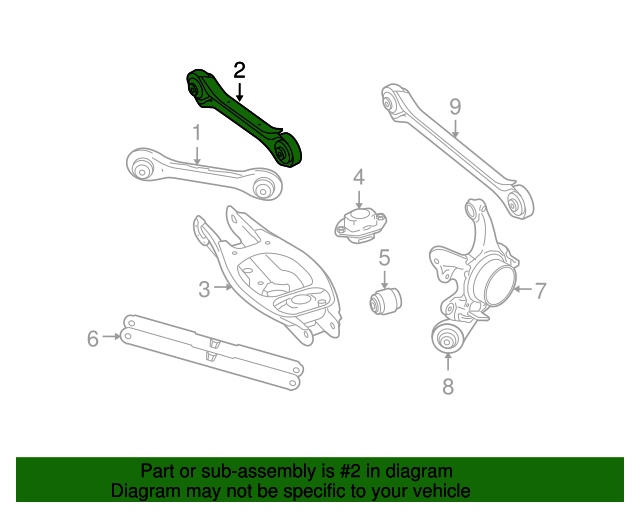 2
9
1
4
5
3
7
6
8

Part or sub-assembly is #2 in diagram
Diagram may not be specific to your vehicle