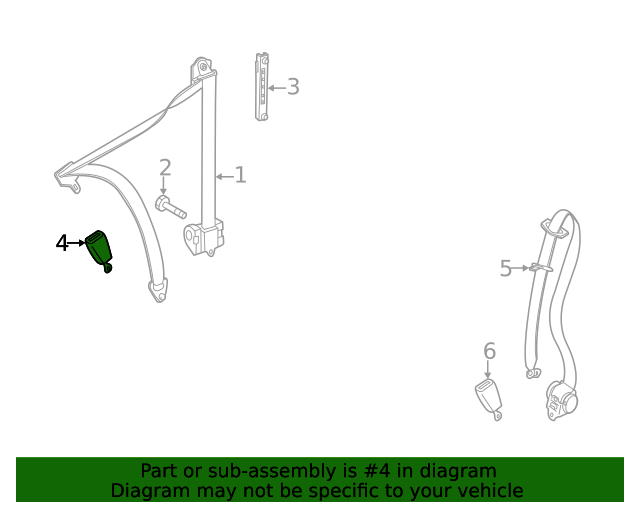 3
2
1
4
5
6

Part or sub-assembly is #4 in diagram
Diagram may not be specific to your vehicle