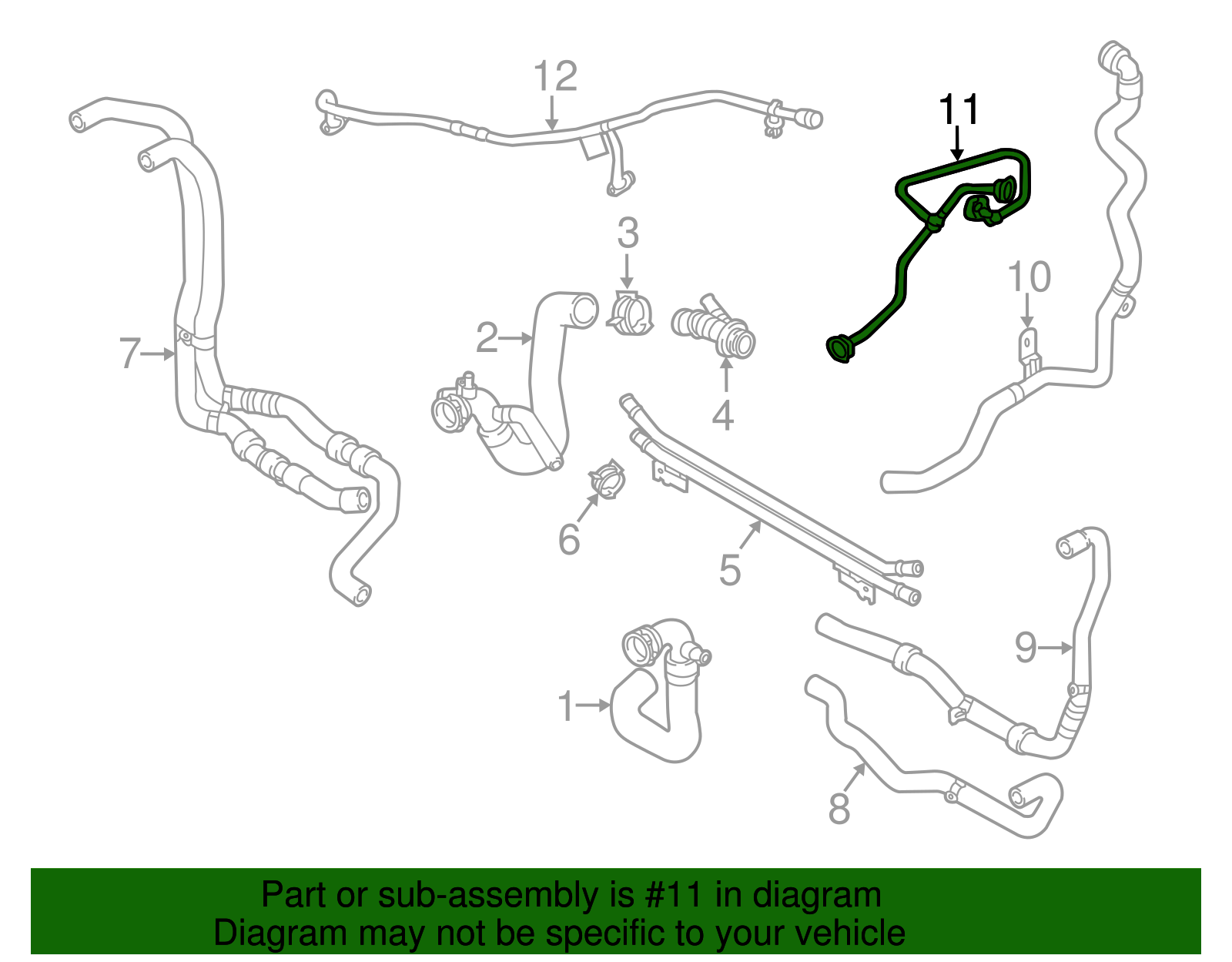 12

11

3

10

2

7

4

6

5

9

1

8

Part or sub-assembly is #11 in diagram
Diagram may not be specific to your vehicle