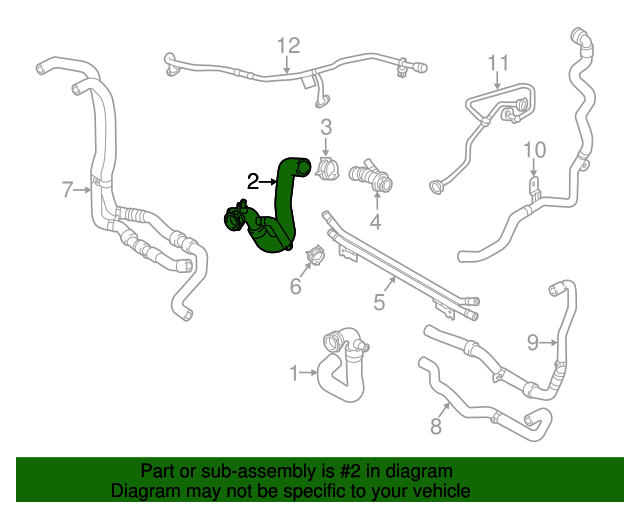 12
11
3
10
2
7
4
6
5
9
1
8

Part or sub-assembly is #2 in diagram
Diagram may not be specific to your vehicle