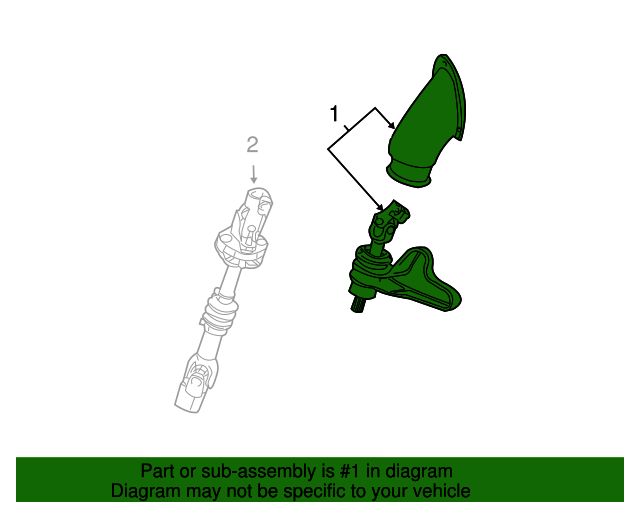 1

2

Part or sub-assembly is #1 in diagram
Diagram may not be specific to your vehicle