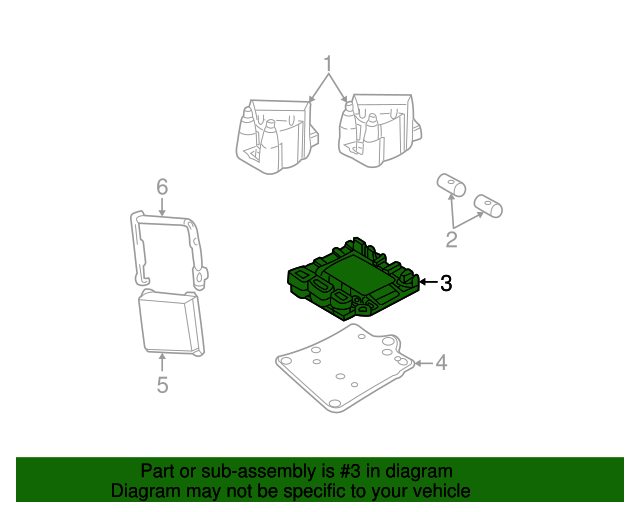 1
6
2
3
4
5
Part or sub-assembly is #3 in diagram
Diagram may not be specific to your vehicle