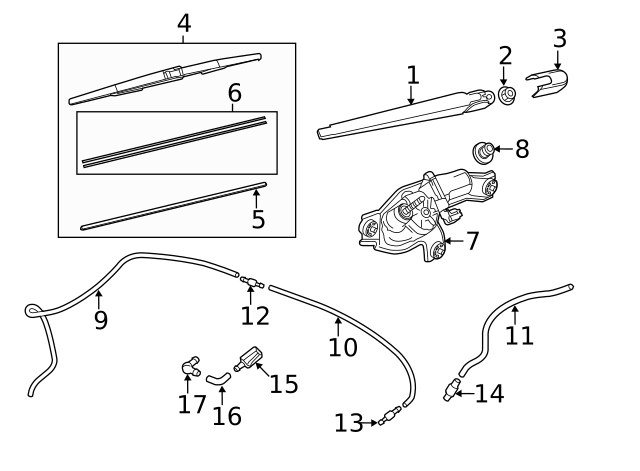 4
6
5
1
2
3
8
7
9
12
10
11
17
16
15
13
14