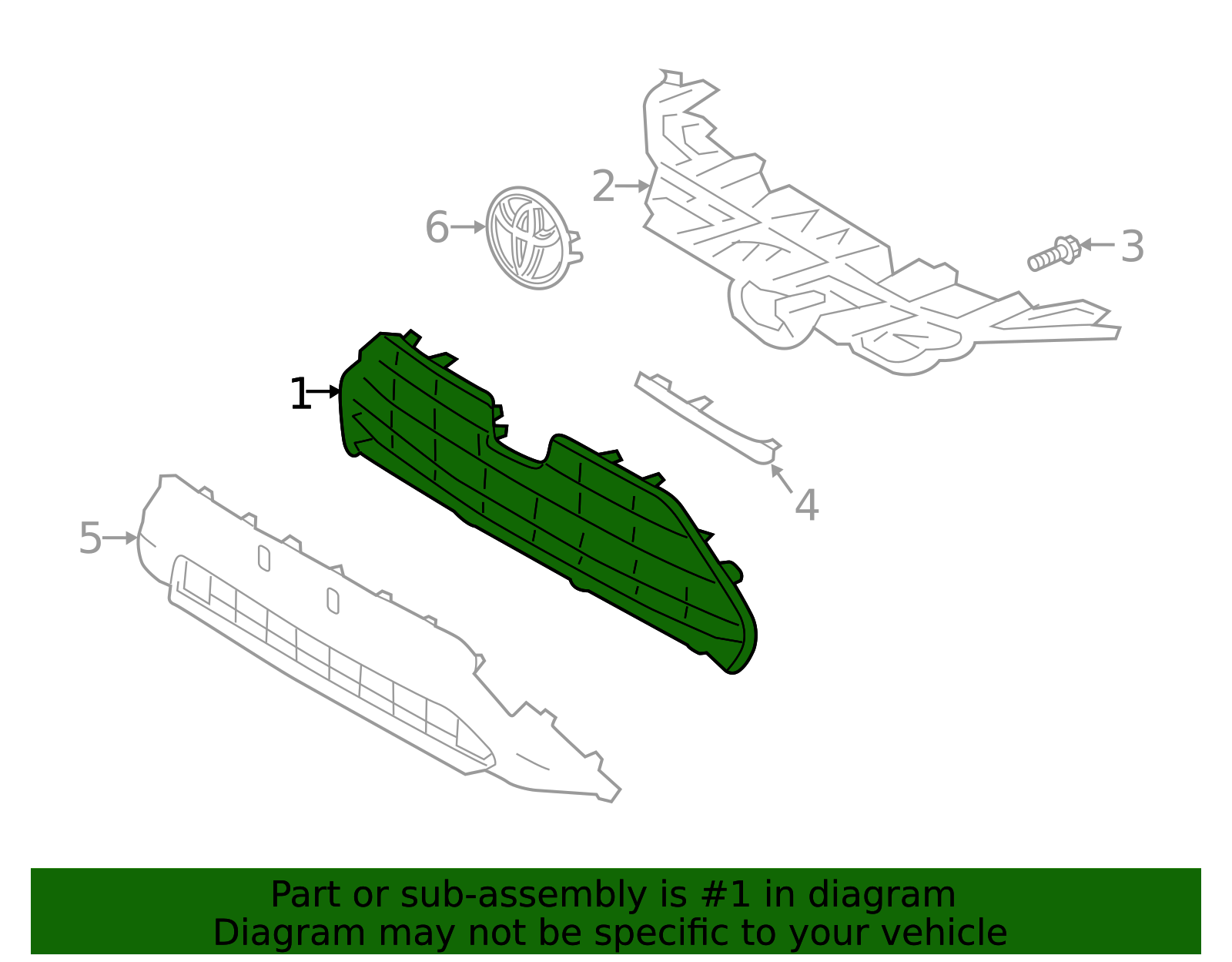 2

6

3

1

4

5

Part or sub-assembly is #1 in diagram
Diagram may not be specific to your vehicle