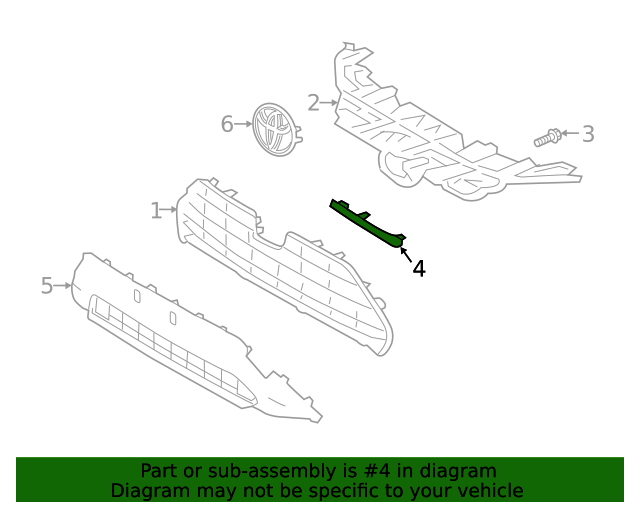 2
6
3
1
4
5

Part or sub-assembly is #4 in diagram
Diagram may not be specific to your vehicle