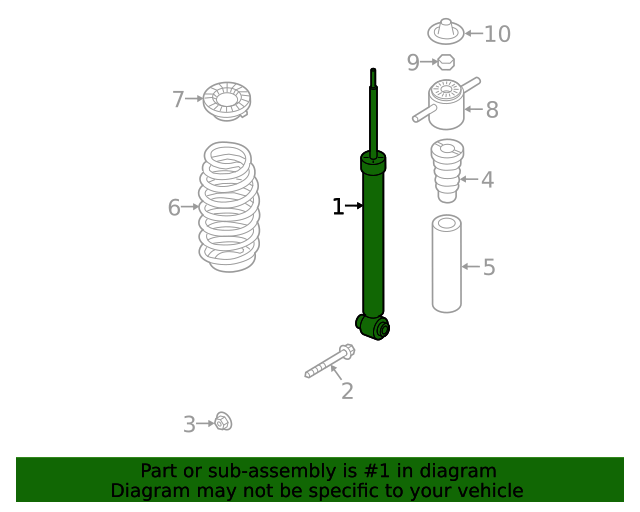 10
9
7
8
4
6
1
5
2
3

Part or sub-assembly is #1 in diagram
Diagram may not be specific to your vehicle