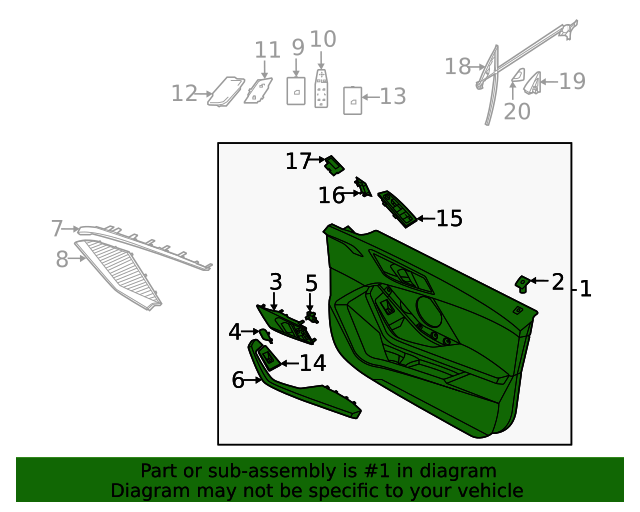 11 9 10
12 13
18 19
20
17
16
15
7
8
3 5
2 1
4
14
6

Part or sub-assembly is #1 in diagram
Diagram may not be specific to your vehicle