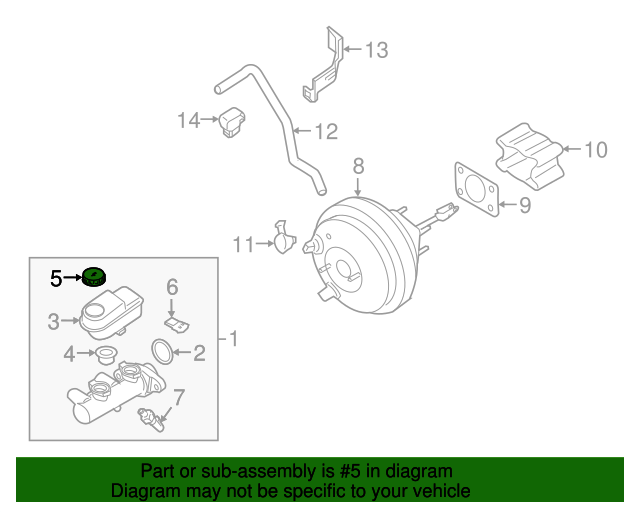 13
14
12
10
8
9
11
5
6
3
1
4
2
7

Part or sub-assembly is #5 in diagram
Diagram may not be specific to your vehicle