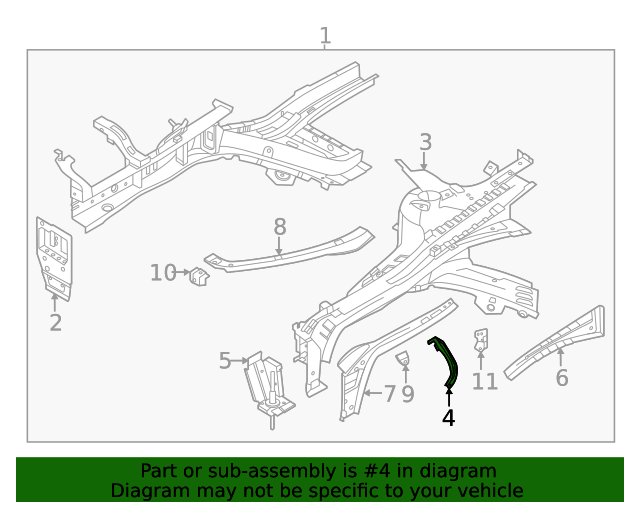 1
3
8
10
2
5
7
9
4
11
6

Part or sub-assembly is #4 in diagram
Diagram may not be specific to your vehicle