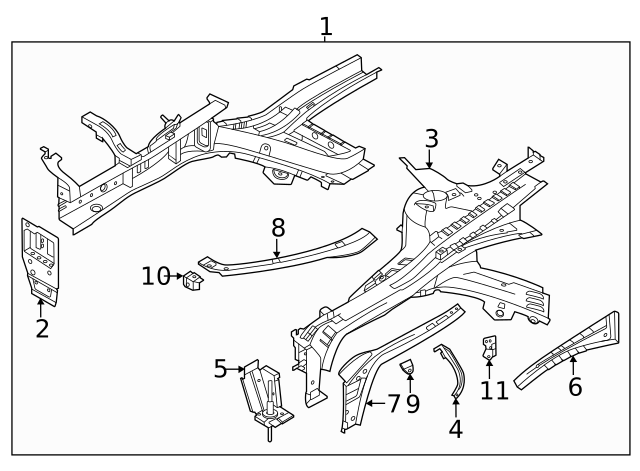 1
3
8
10
2
5
7
9
4
11
6